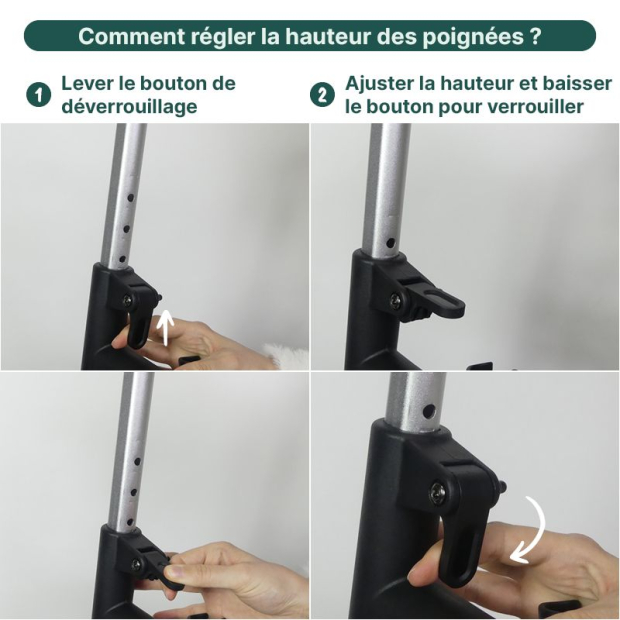 Comment régler la hauteur des poignées ?

1 Lever le bouton de déverrouillage

2 Ajuster la hauteur et baisser le bouton pour verrouiller