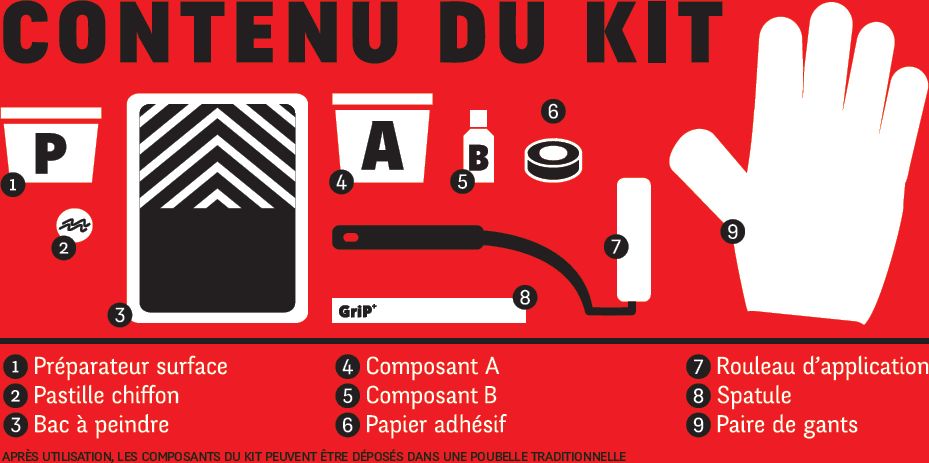 CONTENU DU KIT

P

1

2

3

A

4

B

5

6

7

GriP+

8

9

1 Préparateur surface
2 Pastille chiffon
3 Bac à peindre

4 Composant A
5 Composant B
6 Papier adhésif

7 Rouleau d'application
8 Spatule
9 Paire de gants

APRÈS UTILISATION, LES COMPOSANTS DU KIT PEUVENT ÊTRE DÉPOSÉS DANS UNE POUBELLE TRADITIONNELLE